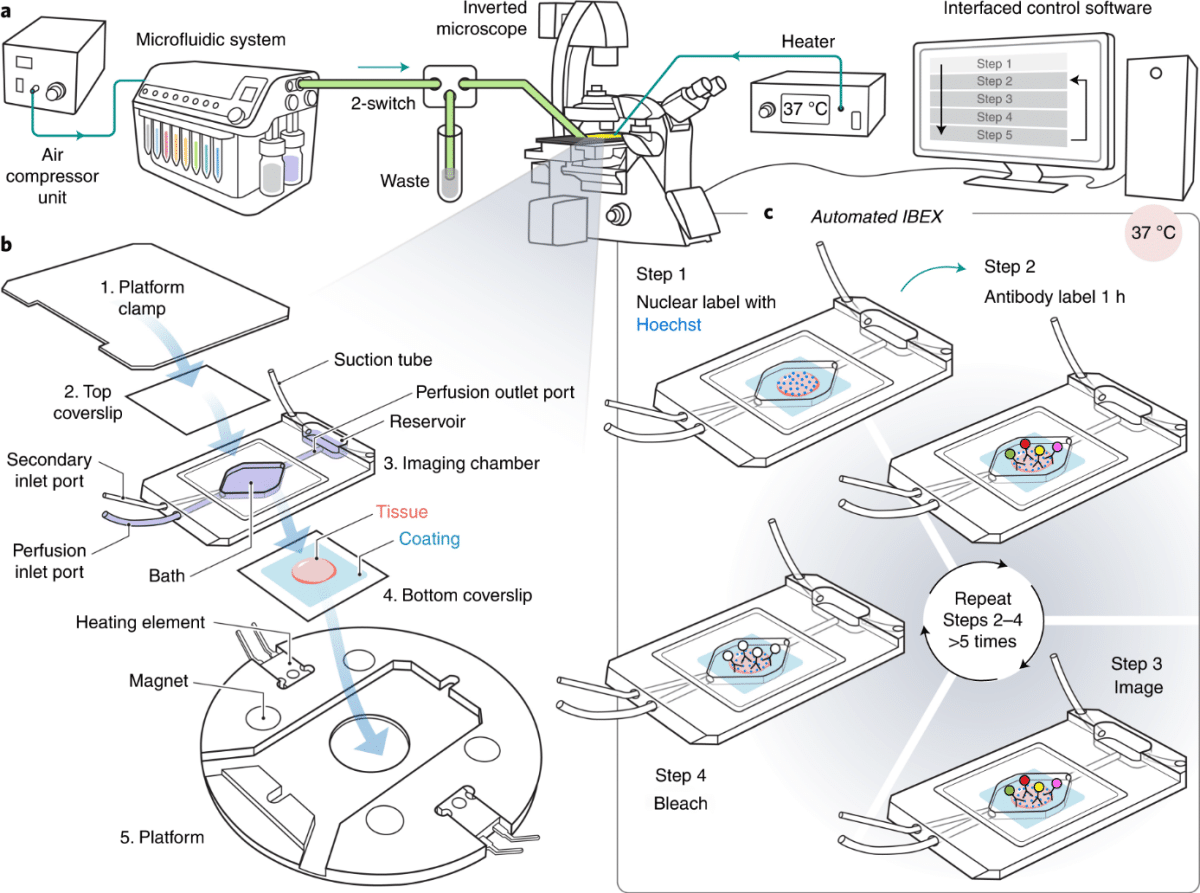 a

Air compressor unit

Microfluidic system

2-switch

Waste

Inverted microscope

Heater

37 °C

Interfaced control software

Step 1
Step 2
Step 3
Step 4
Step 5

b

1. Platform clamp

2. Top coverslip

Suction tube

Perfusion outlet port

Reservoir

3. Imaging chamber

Secondary inlet port

Perfusion inlet port

Bath

Tissue

Coating

4. Bottom coverslip

Heating element

Magnet

5. Platform

c

Automated IBEX

37 °C

Step 1
Nuclear label with Hoechst

Step 2
Antibody label 1 h

Repeat Steps 2–4 >5 times

Step 3
Image

Step 4
Bleach